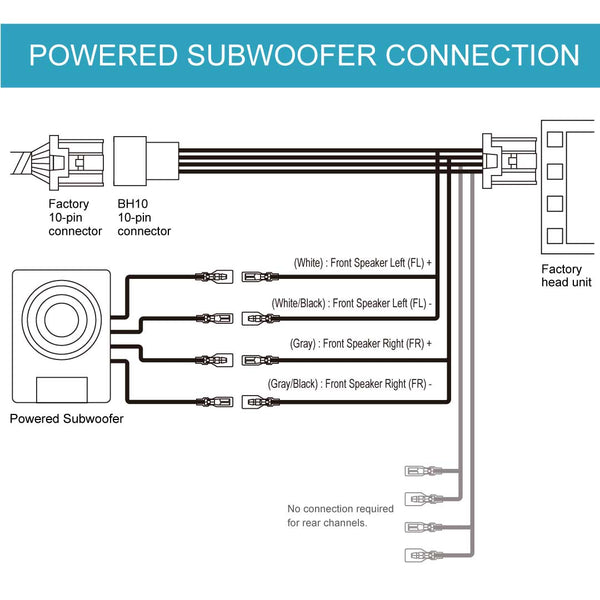 POWERED SUBWOOFER CONNECTION

Factory 10-pin connector

BH10 10-pin connector

Factory head unit

(White) : Front Speaker Left (FL) +

(White/Black) : Front Speaker Left (FL) -

(Gray) : Front Speaker Right (FR) +

(Gray/Black) : Front Speaker Right (FR) -

Powered Subwoofer

No connection required for rear channels.